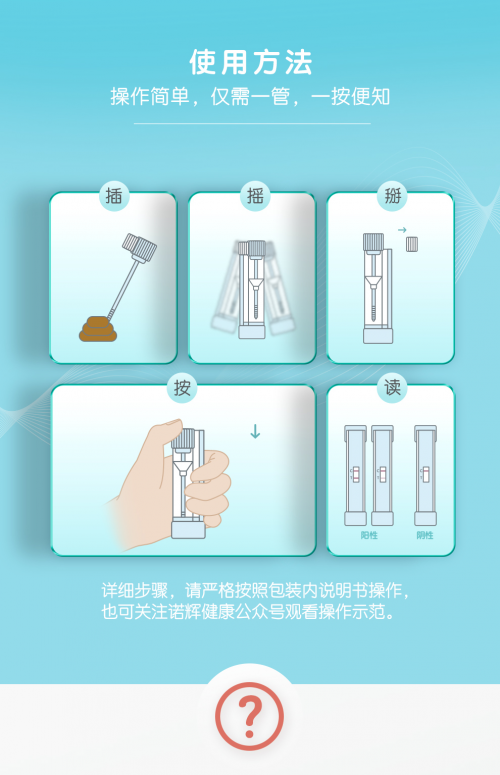 使用方法
操作简单，仅需一管，一按便知

插

摇

掰

按

读

阳性

阴性

详细步骤，请严格按照包装内说明书操作，也可关注诺辉健康公众号观看操作示范。

?